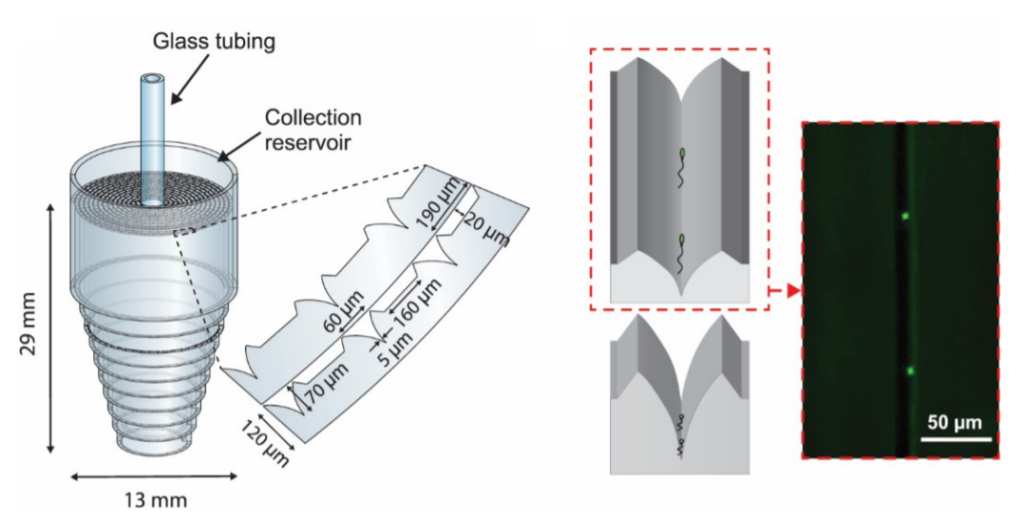 Glass tubing

Collection reservoir

29 mm

13 mm

190 µm

20 µm

60 µm

160 µm

5 µm

70 µm

120 µm

50 µm